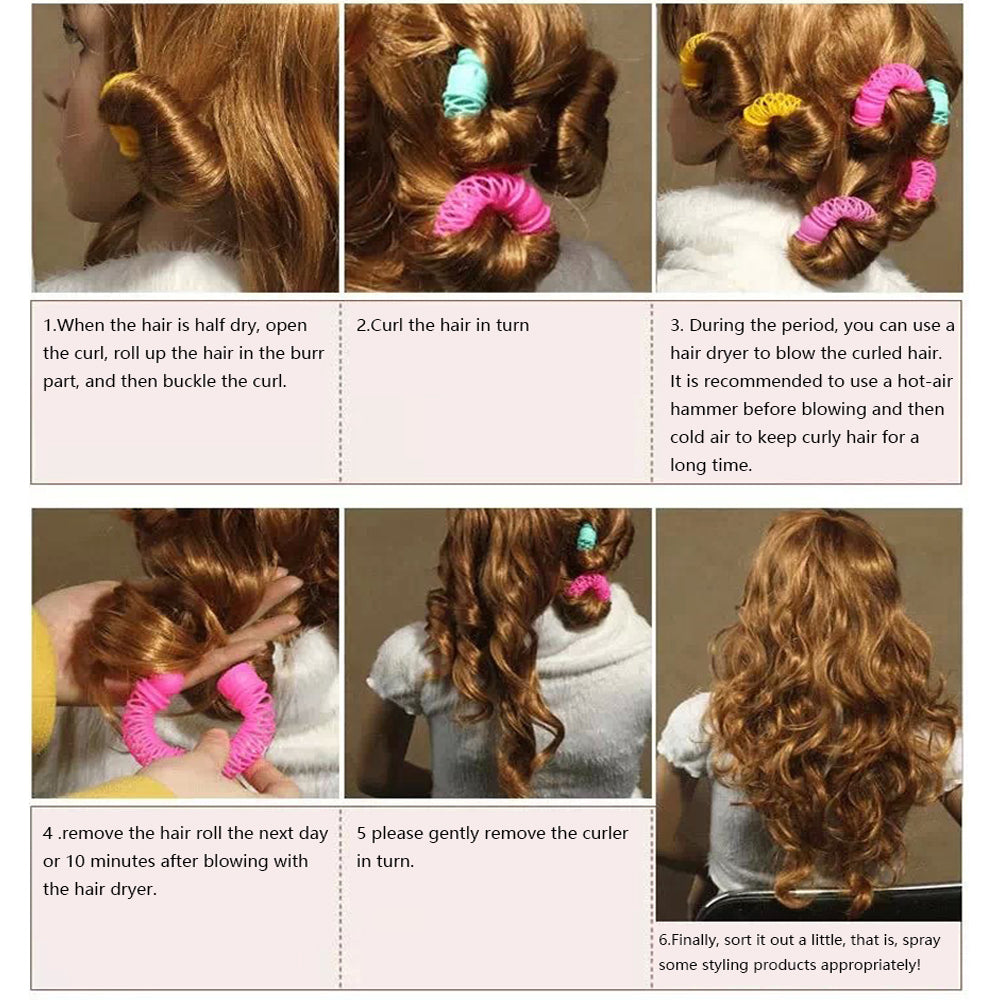 1.When the hair is half dry, open the curl, roll up the hair in the burr part, and then buckle the curl.

2.Curl the hair in turn

3. During the period, you can use a hair dryer to blow the curled hair. It is recommended to use a hot-air hammer before blowing and then cold air to keep curly hair for a long time.

4 .remove the hair roll the next day or 10 minutes after blowing with the hair dryer.

5 please gently remove the curler in turn.

6.Finally, sort it out a little, that is, spray some styling products appropriately!