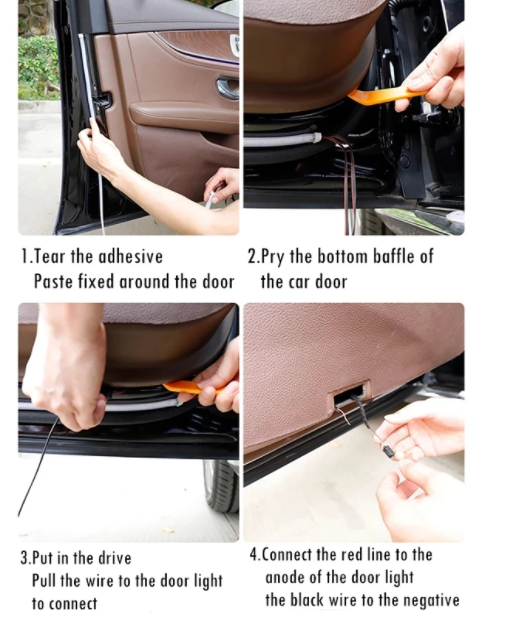 1.Tear the adhesive
Paste fixed around the door

2.Pry the bottom baffle of
the car door

3.Put in the drive
Pull the wire to the door light
to connect

4.Connect the red line to the
anode of the door light
the black wire to the negative